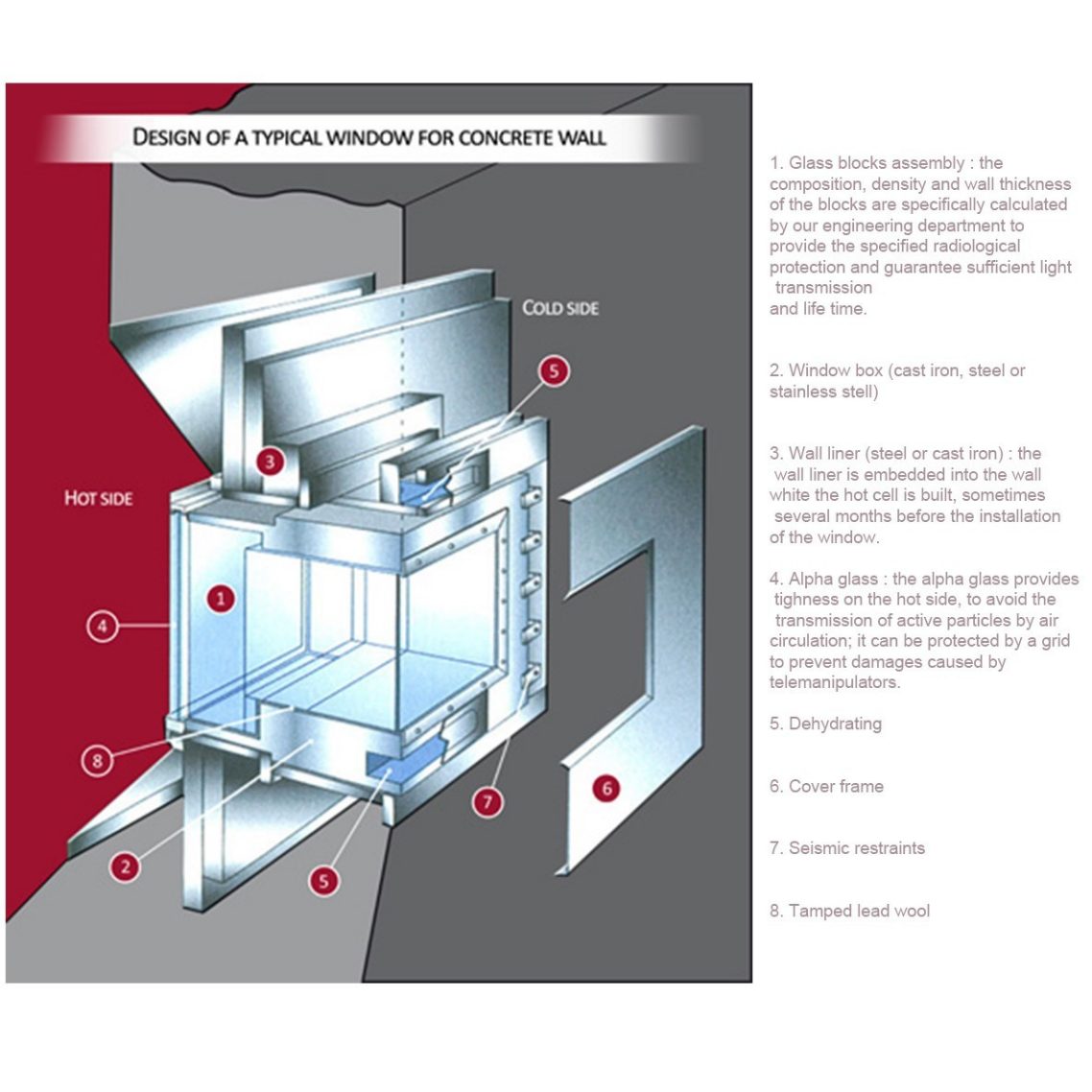 DESIGN OF A TYPICAL WINDOW FOR CONCRETE WALL

COLD SIDE

HOT SIDE

5

3

1

4

8

2

5

7

6

1. Glass blocks assembly : the composition, density and wall thickness of the blocks are specifically calculated by our engineering department to provide the specified radiological protection and guarantee sufficient light transmission and life time.

2. Window box (cast iron, steel or stainless stell)

3. Wall liner (steel or cast iron) : the wall liner is embedded into the wall white the hot cell is built, sometimes several months before the installation of the window.

4. Alpha glass : the alpha glass provides tighness on the hot side, to avoid the transmission of active particles by air circulation; it can be protected by a grid to prevent damages caused by telemanipulators.

5. Dehydrating

6. Cover frame

7. Seismic restraints

8. Tamped lead wool