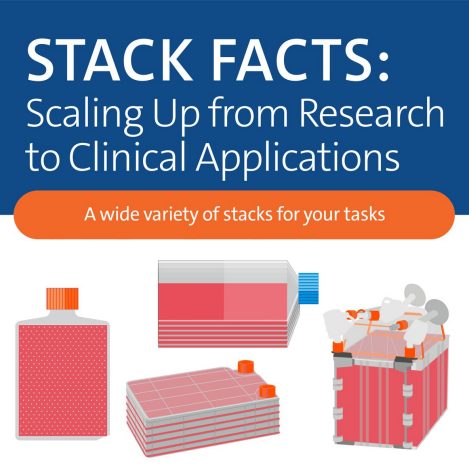 STACK FACTS:
Scaling Up from Research to Clinical Applications

A wide variety of stacks for your tasks