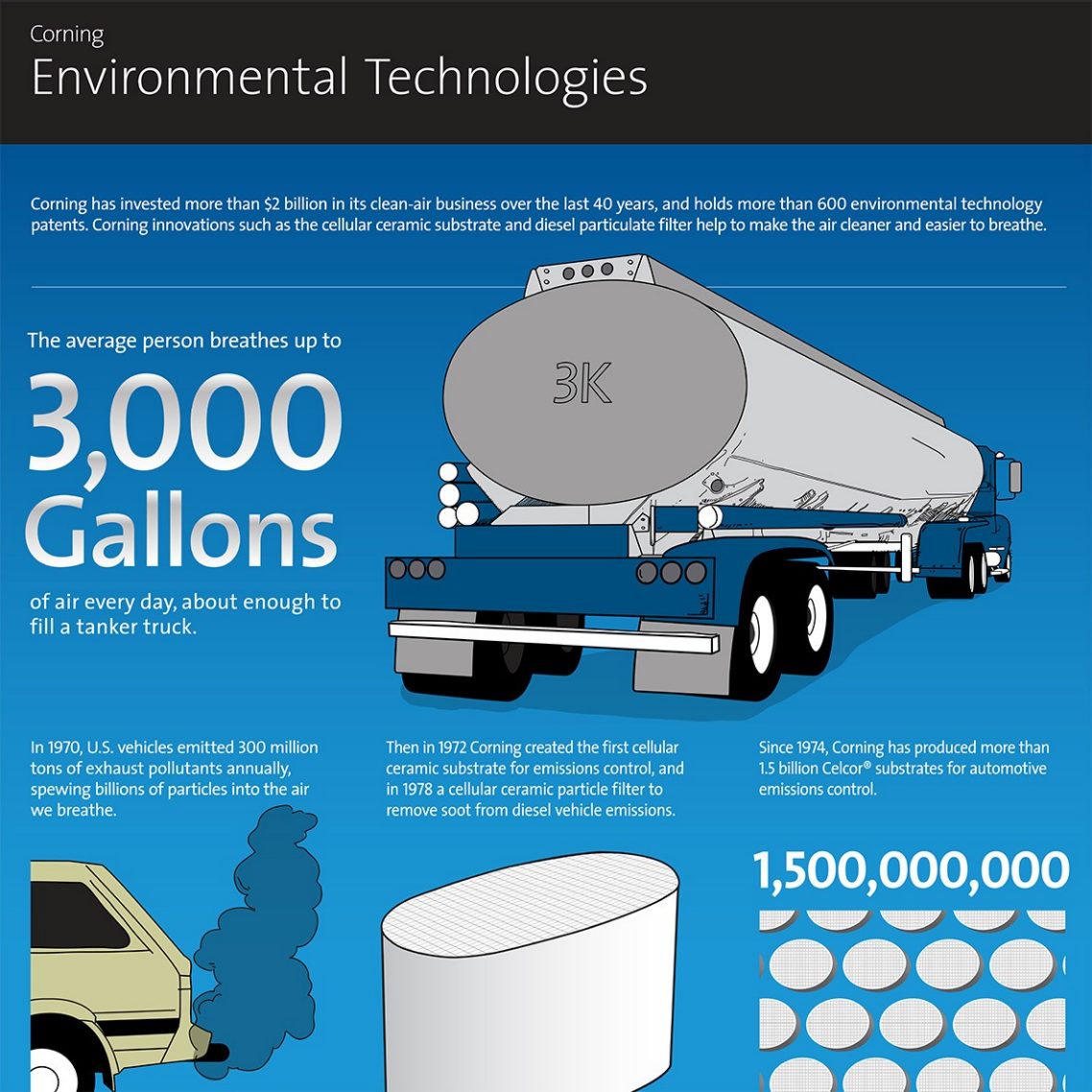 Corning

Environmental Technologies

Corning has invested more than $2 billion in its clean-air business over the last 40 years, and holds more than 600 environmental technology patents. Corning innovations such as the cellular ceramic substrate and diesel particulate filter help to make the air cleaner and easier to breathe.

The average person breathes up to

3,000 Gallons

of air every day, about enough to fill a tanker truck.

3K

In 1970, U.S. vehicles emitted 300 million tons of exhaust pollutants annually, spewing billions of particles into the air we breathe.

Then in 1972 Corning created the first cellular ceramic substrate for emissions control, and in 1978 a cellular ceramic particle filter to remove soot from diesel vehicle emissions.

Since 1974, Corning has produced more than 1.5 billion Celcor® substrates for automotive emissions control.

1,500,000,000