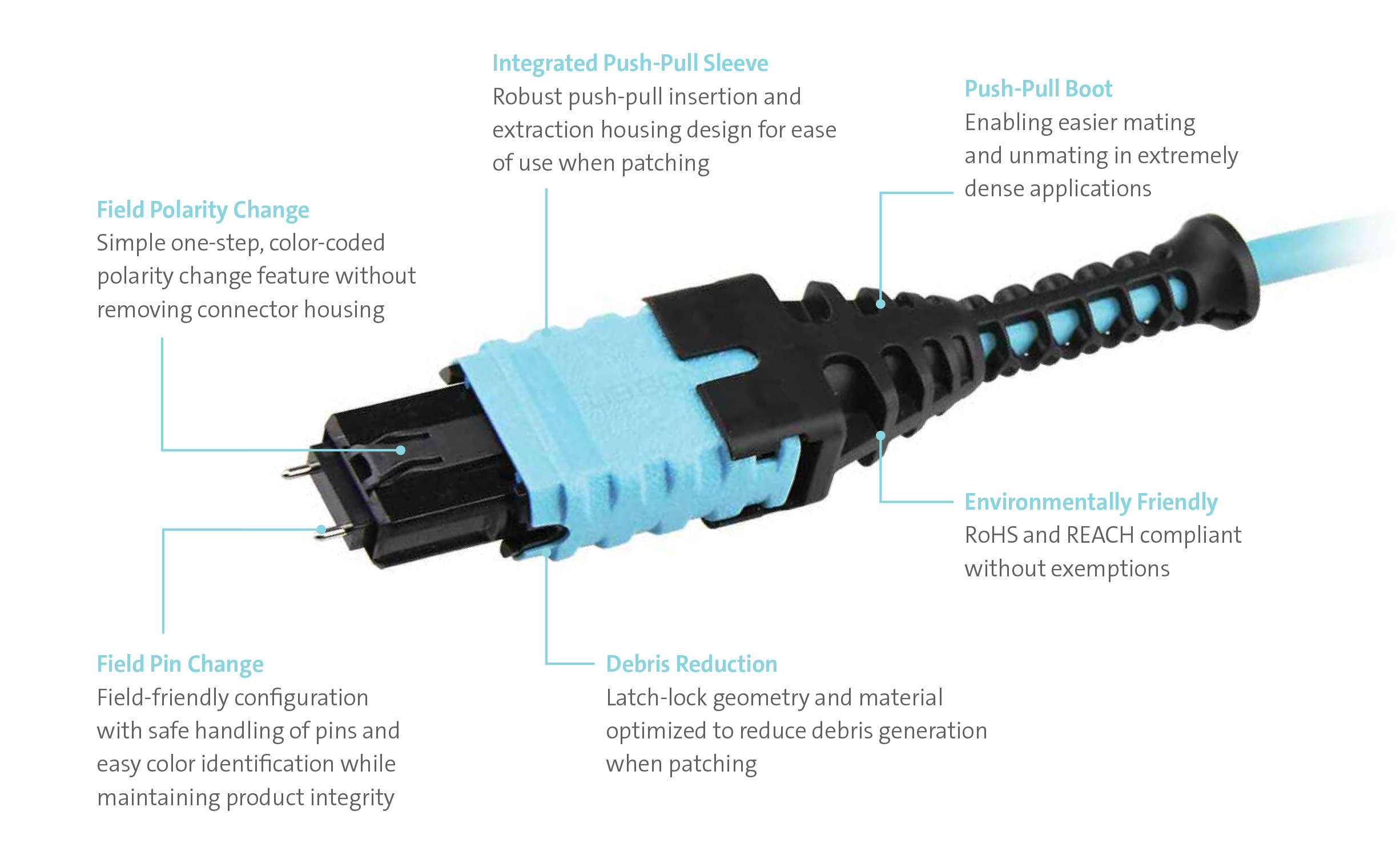 Integrated Push-Pull Sleeve
Robust push-pull insertion and extraction housing design for ease of use when patching

Push-Pull Boot
Enabling easier mating and unmating in extremely dense applications

Field Polarity Change
Simple one-step, color-coded polarity change feature without removing connector housing

Environmentally Friendly
RoHS and REACH compliant without exemptions

Field Pin Change
Field-friendly configuration with safe handling of pins and easy color identification while maintaining product integrity

Debris Reduction
Latch-lock geometry and material optimized to reduce debris generation when patching