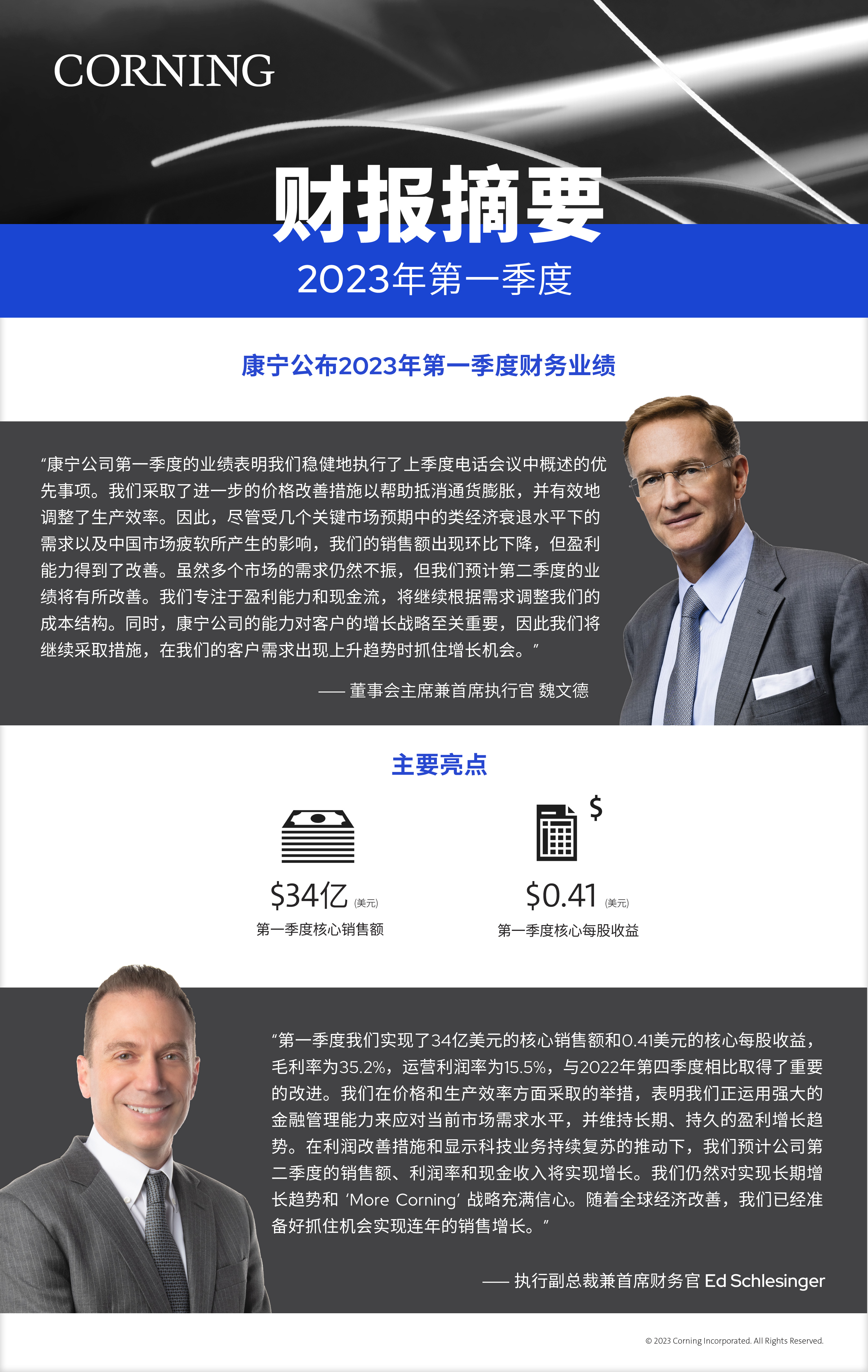 CORNING

财报摘要

2023年第一季度

康宁公布2023年第一季度财务业绩

“康宁公司第一季度的业绩表明我们稳健地执行了上季度电话会议中概述的优先事项。我们采取了进一步的价格改善措施以帮助抵消通货膨胀，并有效地调整了生产效率。因此，尽管受几个关键市场预期中的类经济衰退水平下的需求以及中国市场疲软所产生的影响，我们的销售额出现环比下降，但盈利能力得到了改善。虽然多个市场的需求仍然不振，但我们预计第二季度的业绩将有所改善。我们专注于盈利能力和现金流，将继续根据需求调整我们的成本结构。同时，康宁公司的能力对客户的增长战略至关重要，因此我们将继续采取措施，在我们的客户需求出现上升趋势时抓住增长机会。”

—— 董事会主席兼首席执行官 魏文德

主要亮点

$34亿 (美元)
第一季度核心销售额

$
$0.41 (美元)
第一季度核心每股收益

“第一季度我们实现了34亿美元的核心销售额和0.41美元的核心每股收益，毛利率为35.2%，运营利润率为15.5%，与2022年第四季度相比取得了重要的改进。我们在价格和生产效率方面采取的举措，表明我们正运用强大的金融管理能力来应对当前市场需求水平，并维持长期、持久的盈利增长趋势。在利润改善措施和显示科技业务持续复苏的推动下，我们预计公司第二季度的销售额、利润率和现金收入将实现增长。我们仍然对实现长期增长趋势和 ‘More Corning’ 战略充满信心。随着全球经济改善，我们已经准备好抓住机会实现连年的销售增长。”

—— 执行副总裁兼首席财务官 Ed Schlesinger

© 2023 Corning Incorporated. All Rights Reserved.