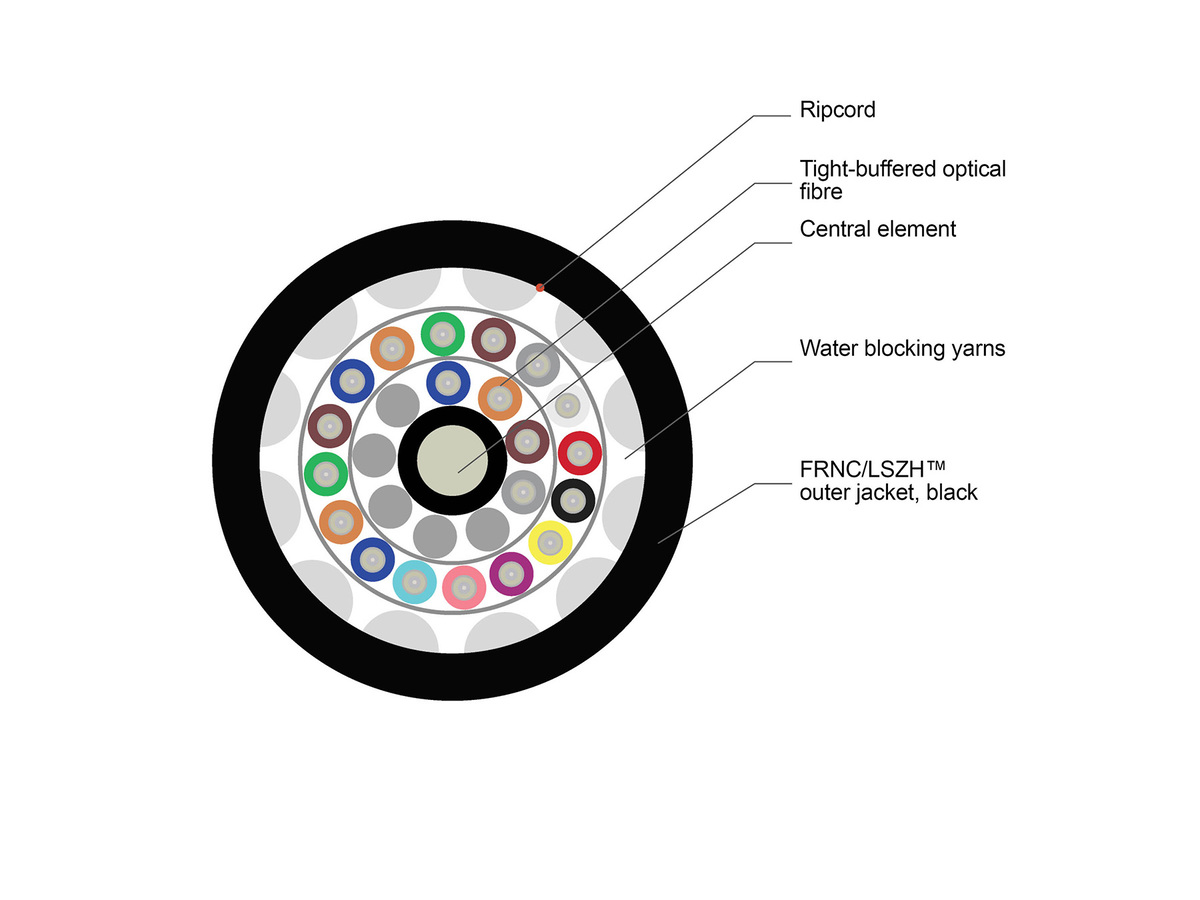 Ripcord

Tight-buffered optical fibre

Central element

Water blocking yarns

FRNC/LSZH™ outer jacket, black