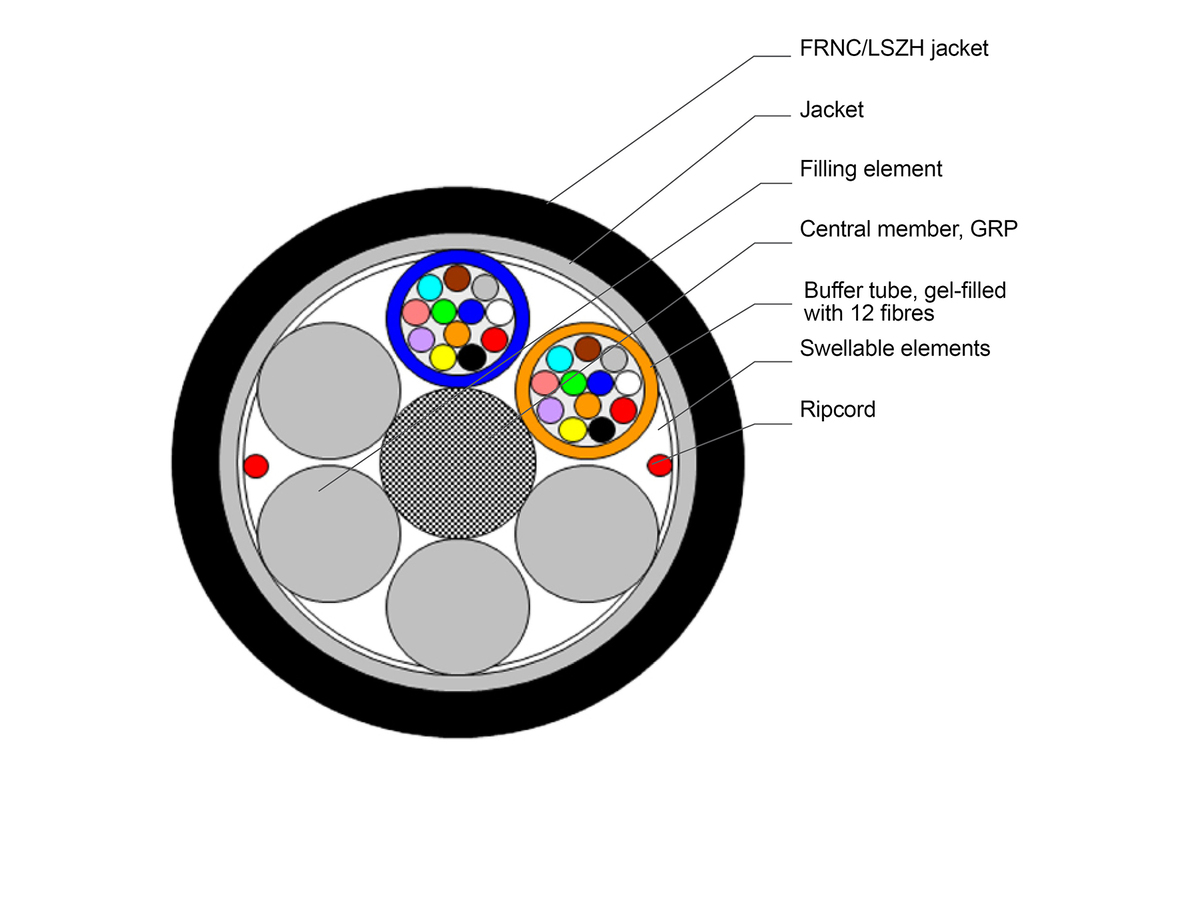 FRNC/LSZH jacket

Jacket

Filling element

Central member, GRP

Buffer tube, gel-filled with 12 fibres

Swellable elements

Ripcord