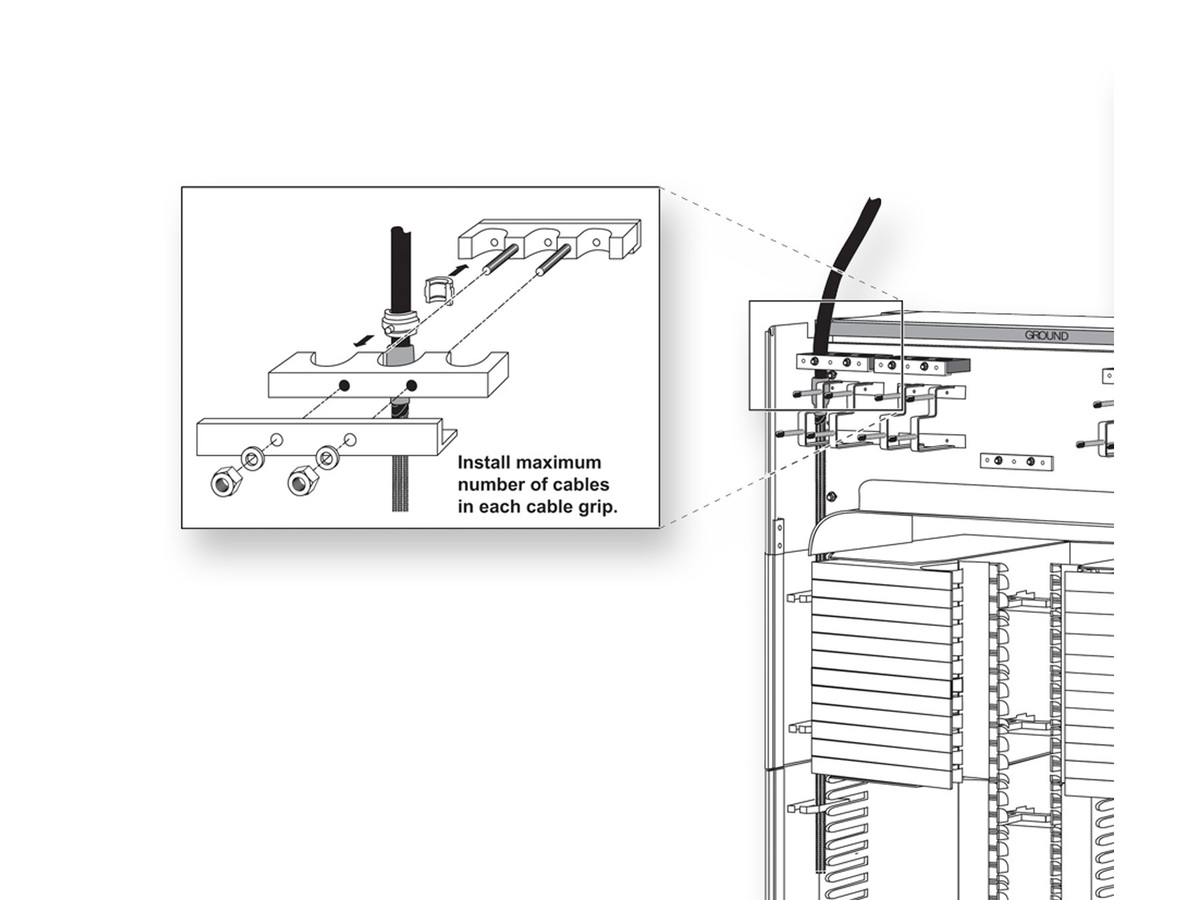 Install maximum number of cables in each cable grip.

GROUND