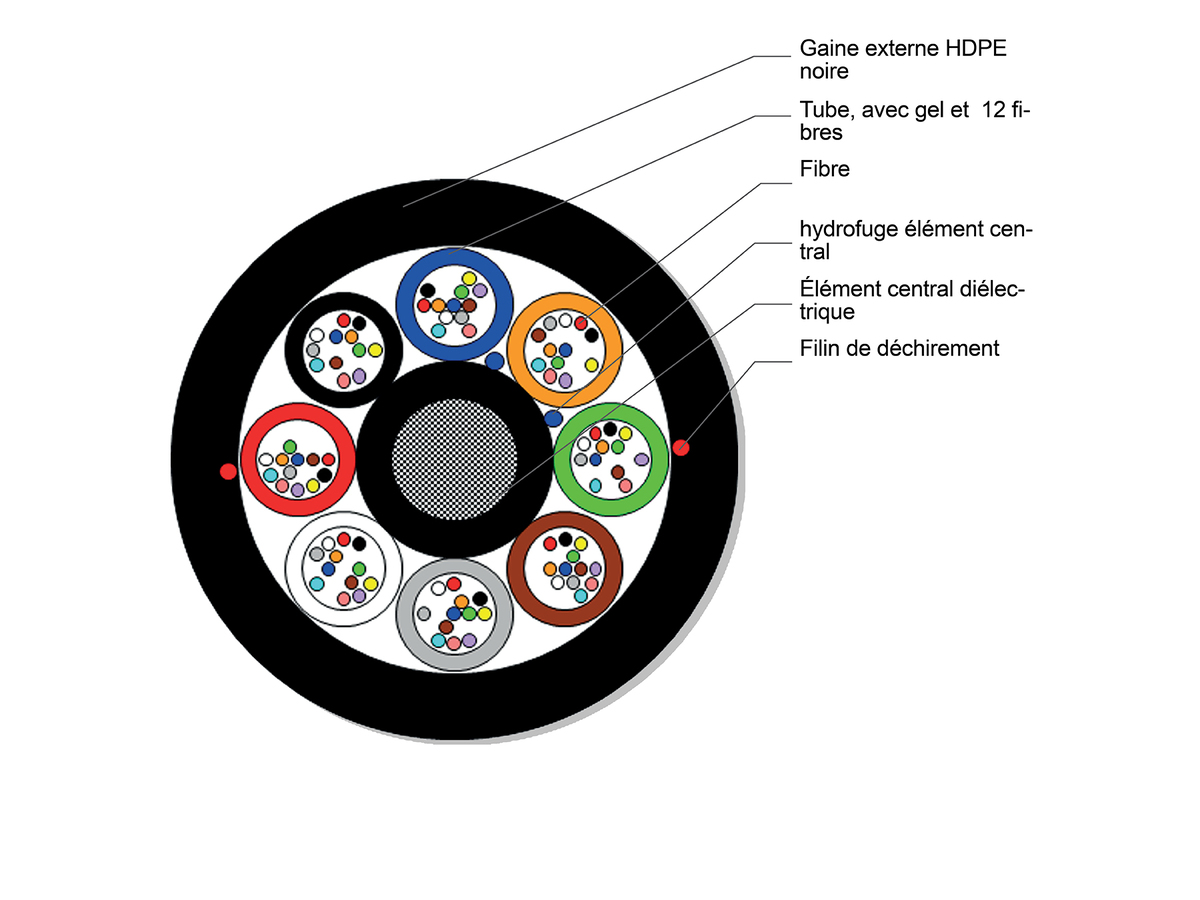 Gaine externe HDPE noire

Tube, avec gel et 12 fibres

Fibre

hydrofuge élément central

Élément central diélectrique

Filin de déchirement